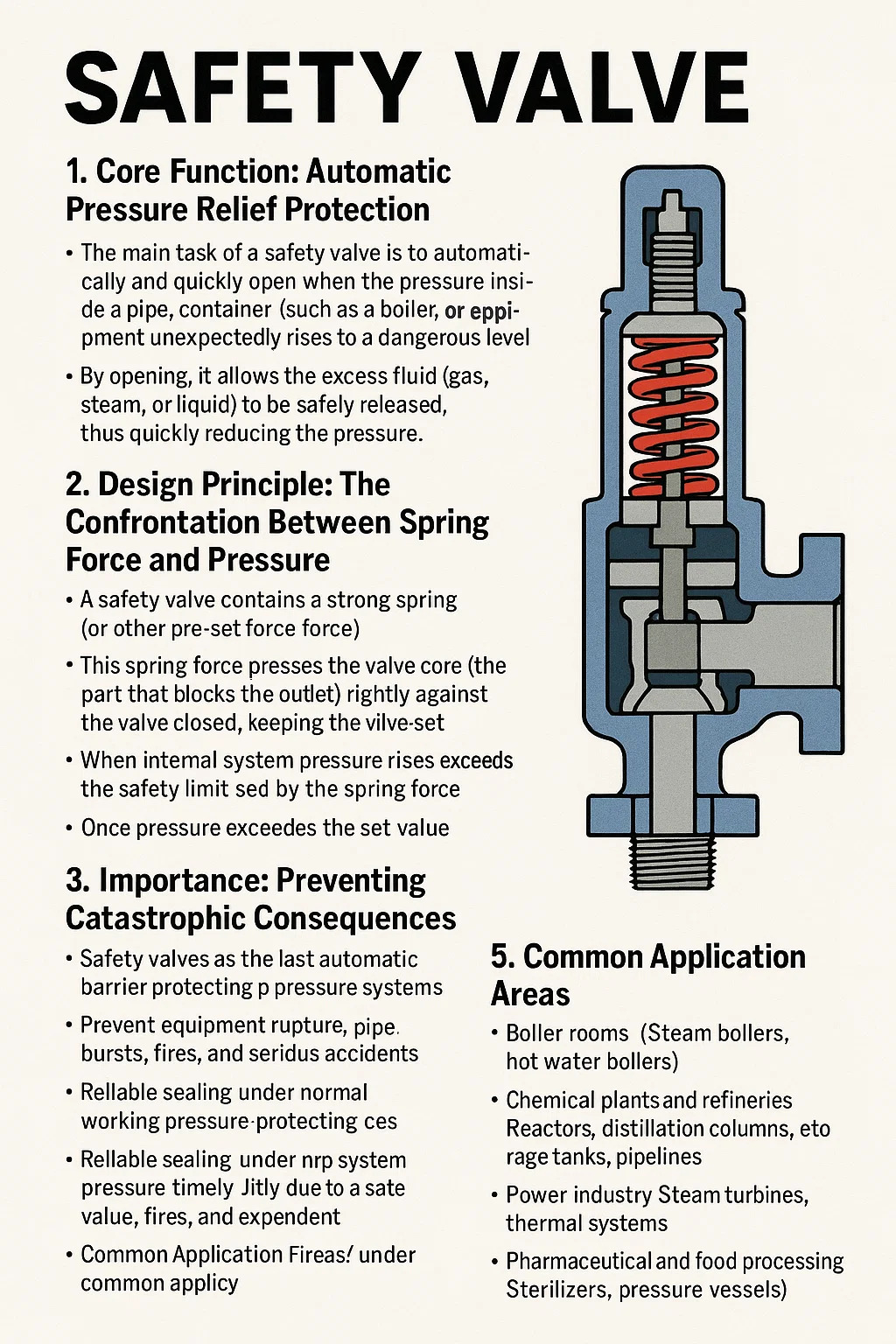 SAFETY VALVE

1. Core Function: Automatic Pressure Relief Protection

• The main task of a safety valve is to automatically and quickly open when the pressure inside a pipe, container (such as a boiler, or eppipment unexpectedly rises to a dangerous level

• By opening, it allows the excess fluid (gas, steam, or liquid) to be safely released, thus quickly reducing the pressure.

2. Design Principle: The Confrontation Between Spring Force and Pressure

• A safety valve contains a strong spring (or other pre-set force force)

• This spring force presses the valve core (the part that blocks the outlet) rightly against the valve closed, keeping the vilve-set

• When intemal system pressure rises exceeds the safety limit sed by the spring force

• Once pressure exceedes the set value

3. Importance: Preventing Catastrophic Consequences

• Safety valves as the last automatic barrier protecting p pressure systems

• Prevent equipment rupture, pipe. bursts, fires, and seridus accidents

• Rellable sealing under normal working pressure-protecting ces

• Rellable sealing under nrp system pressure timely Jitly due to a sate value, fires, and expendent

• Common Application Fireas! under common applicy

5. Common Application Areas

• Boller rooms (Steam bollers, hot water bollers)

• Chemical plants and refineries Reactors, distillation columns, eto rage tanks, pipelines

• Power industry Steam turbines, thermal systems

• Pharmaceutical and food processing Sterilizers, pressure vessels)