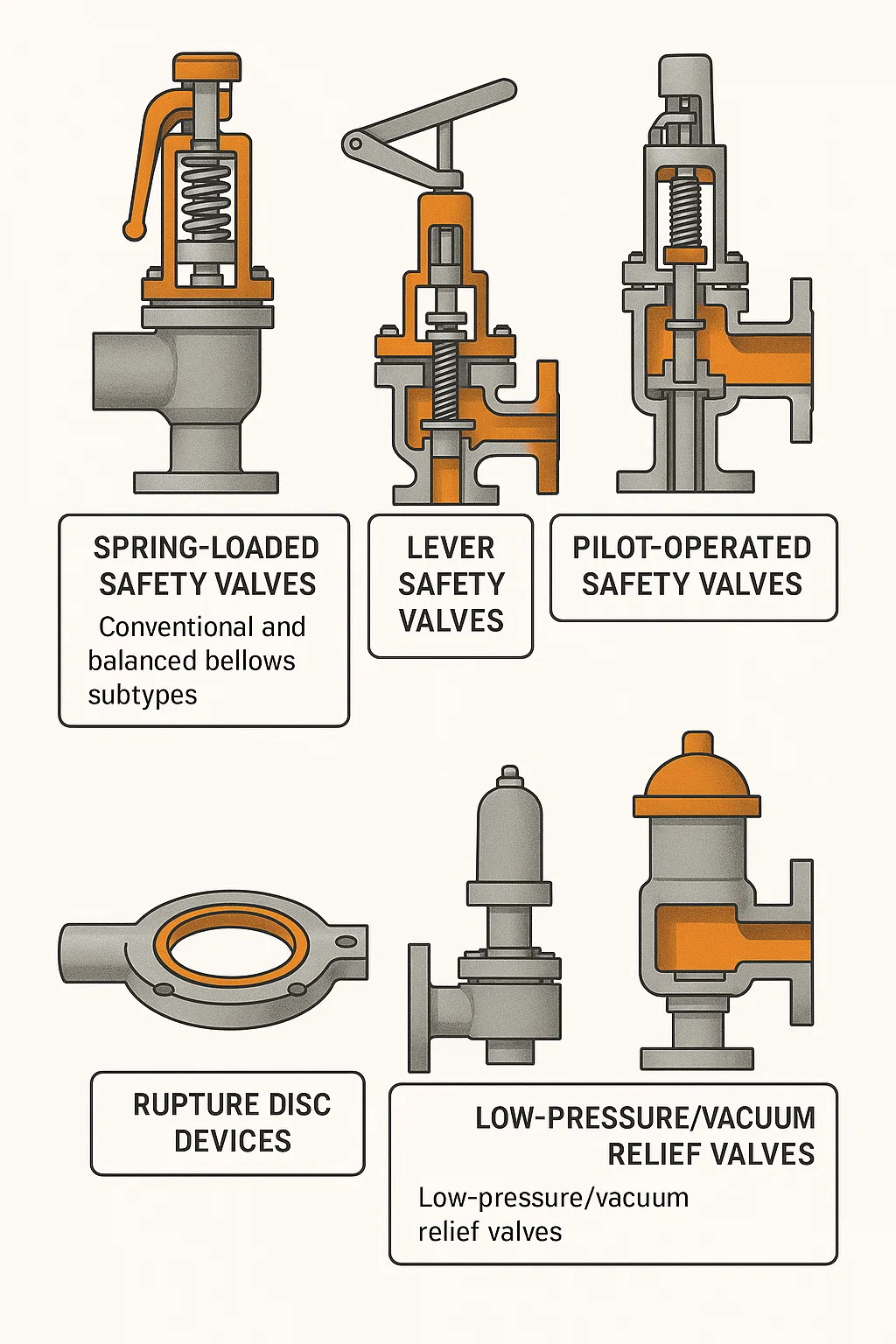 SPRING-LOADED SAFETY VALVES

Conventional and balanced bellows subtypes

LEVER SAFETY VALVES

PILOT-OPERATED SAFETY VALVES

RUPTURE DISC DEVICES

LOW-PRESSURE/VACUUM RELIEF VALVES

Low-pressure/vacuum relief valves